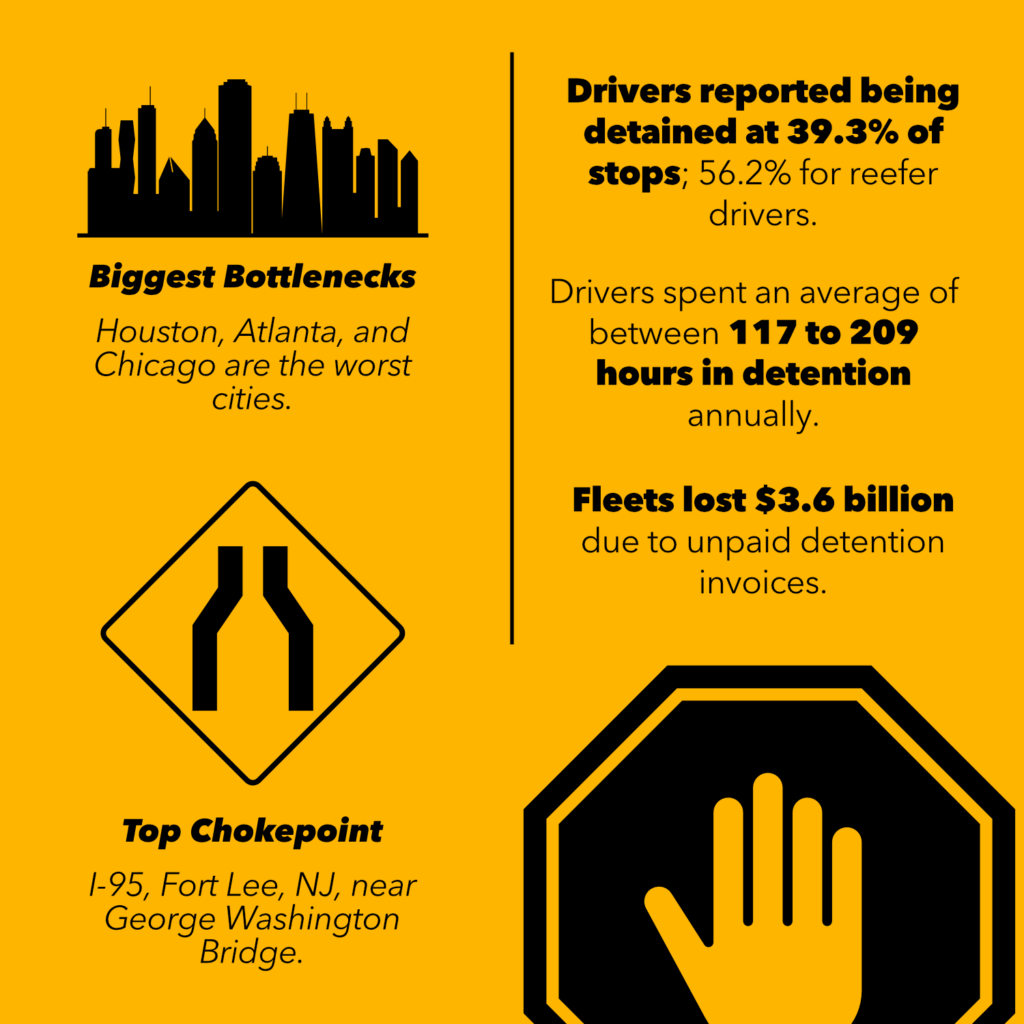 Biggest Bottlenecks

Houston, Atlanta, and Chicago are the worst cities.

Top Chokepoint

I-95, Fort Lee, NJ, near George Washington Bridge.

Drivers reported being detained at 39.3% of stops; 56.2% for reefer drivers.

Drivers spent an average of between 117 to 209 hours in detention annually.

Fleets lost $3.6 billion due to unpaid detention invoices.