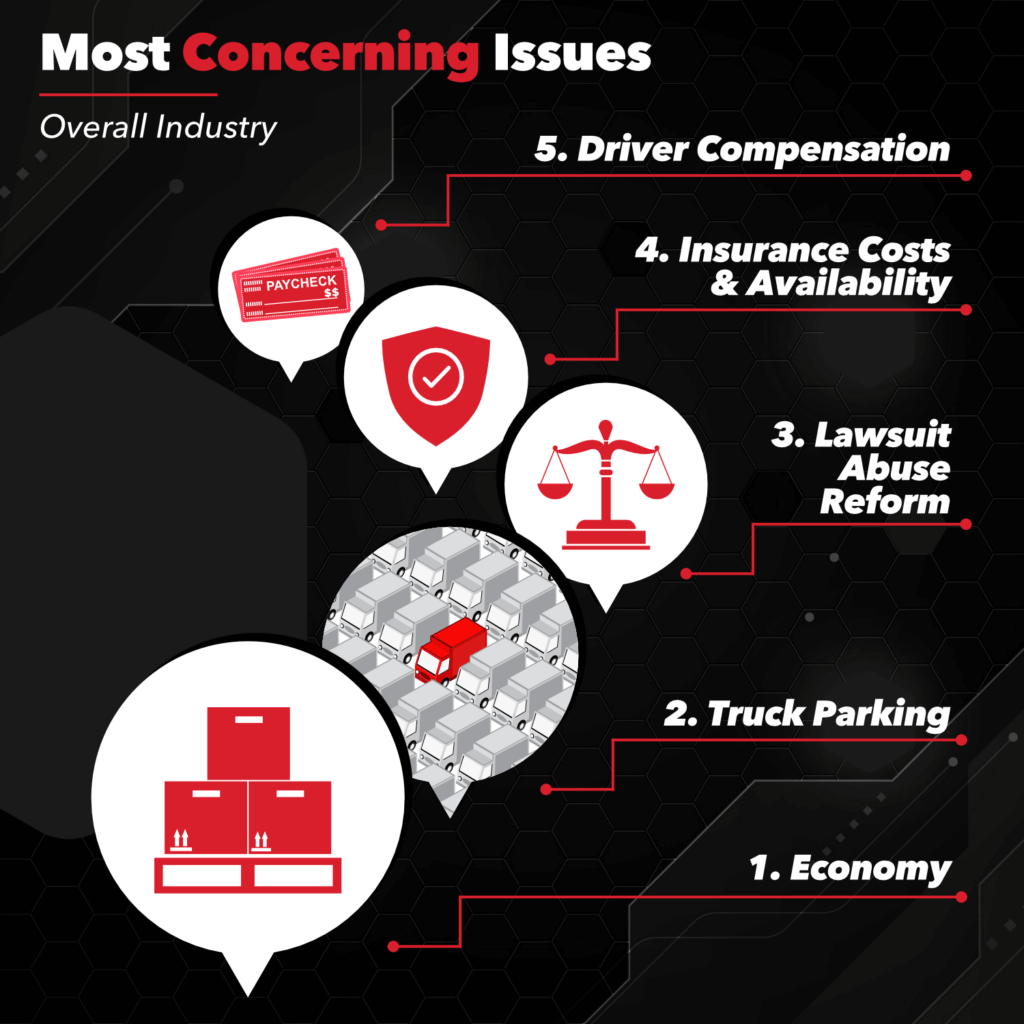 Most Concerning Issues

Overall Industry

5. Driver Compensation

PAYCHECK
$$

4. Insurance Costs & Availability

3. Lawsuit Abuse Reform

2. Truck Parking

1. Economy