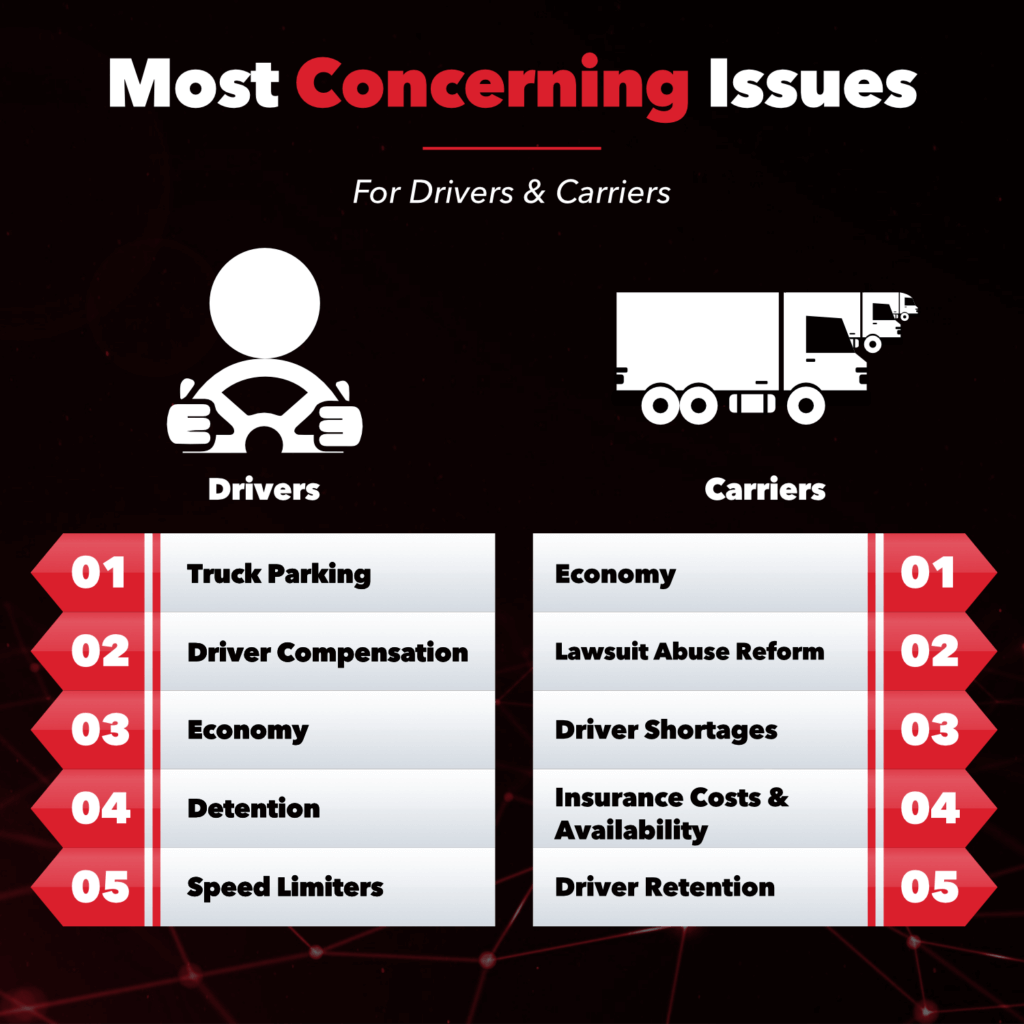 Most Concerning Issues

For Drivers & Carriers

Drivers

01 Truck Parking
02 Driver Compensation
03 Economy
04 Detention
05 Speed Limiters

Carriers

Economy 01
Lawsuit Abuse Reform 02
Driver Shortages 03
Insurance Costs & Availability 04
Driver Retention 05