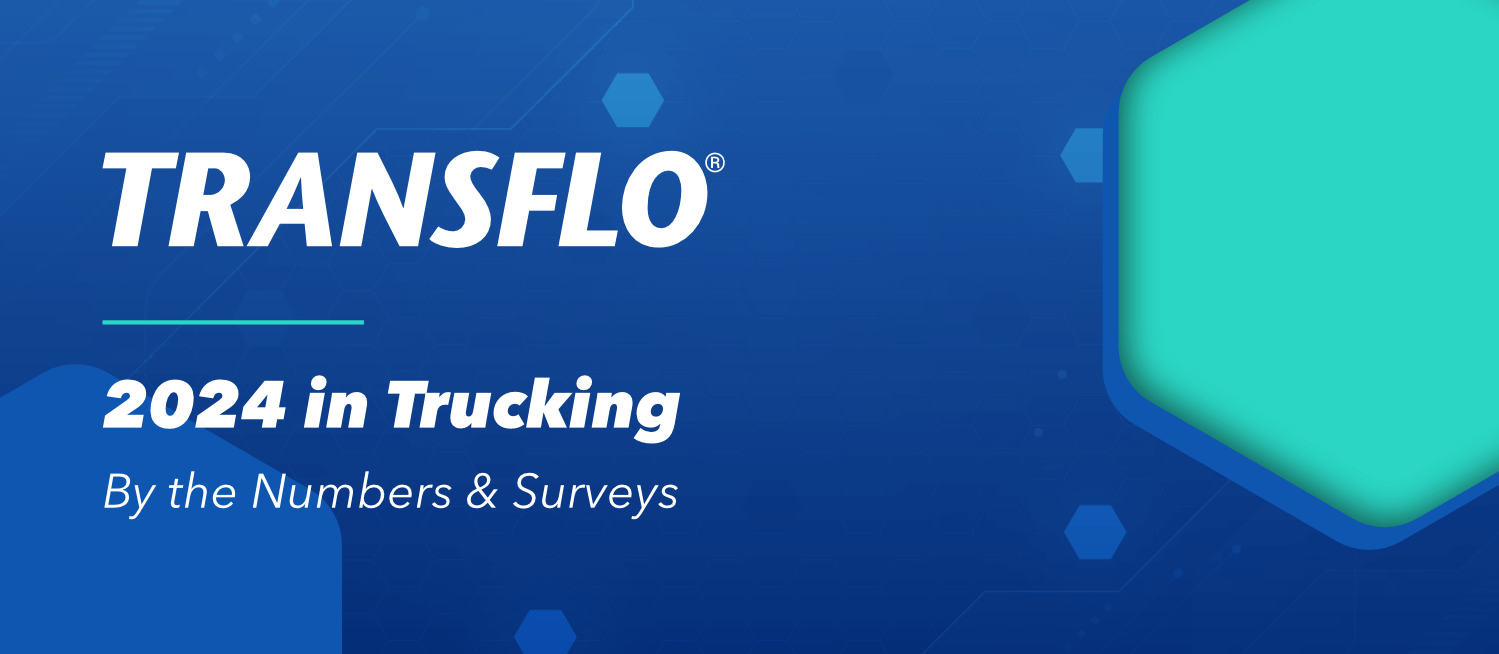 TRANSFLO®

2024 in Trucking

By the Numbers & Surveys